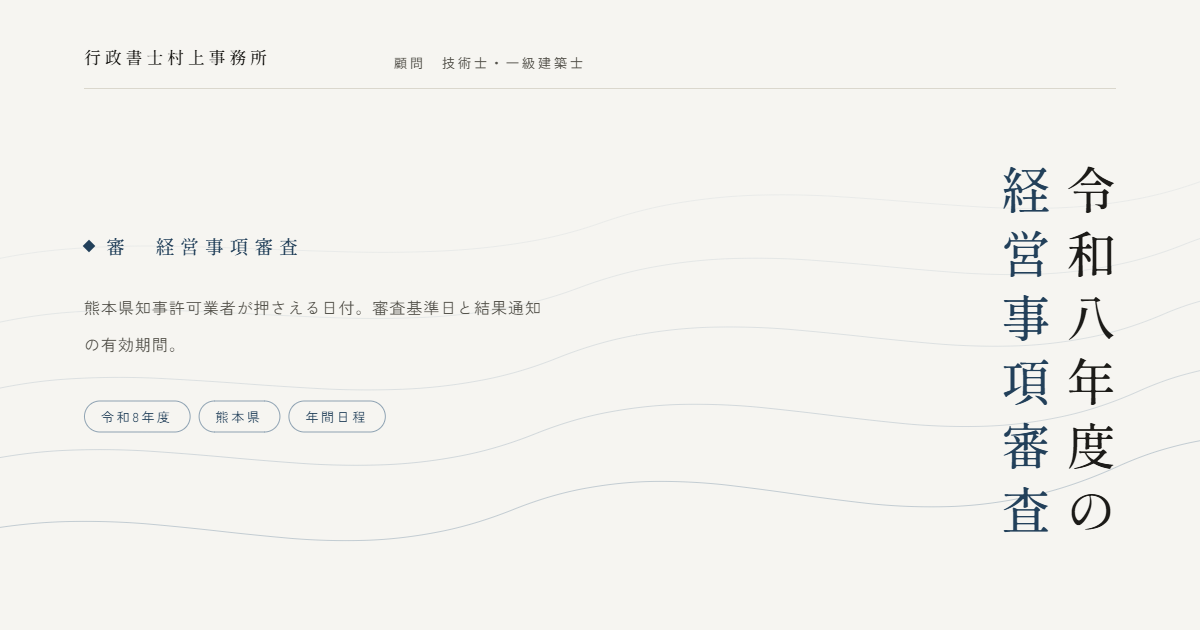 行政書士村上事務所

顧問 技術士・一級建築士

◆ 審 経営事項審査

熊本県知事許可業者が押さえる日付。審査基準日と結果通知の有効期間。

令和8年度 熊本県 年間日程

令和八年度の
経営事項審査